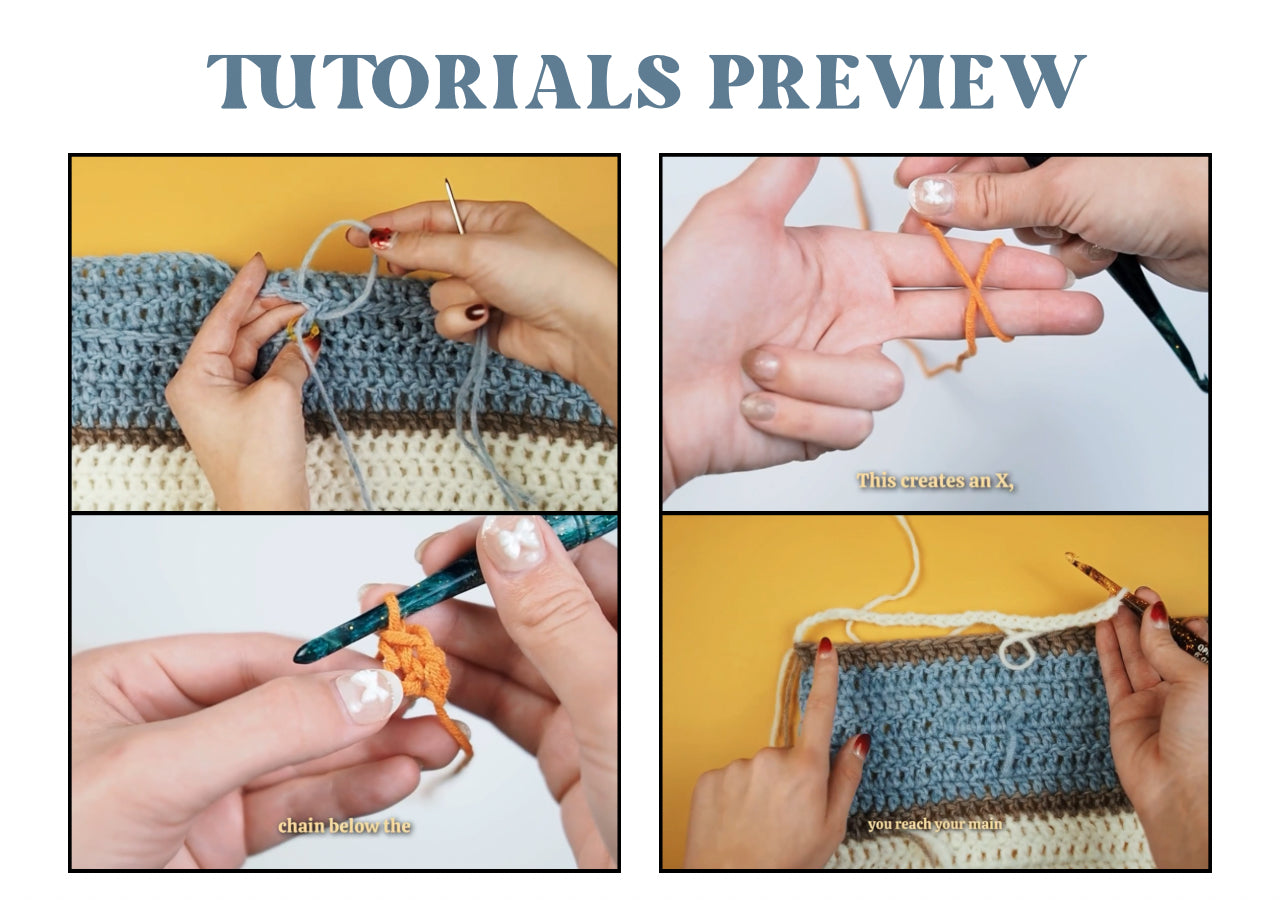 TUTORIALS PREVIEW

This creates an X,

chain below the

you reach your main